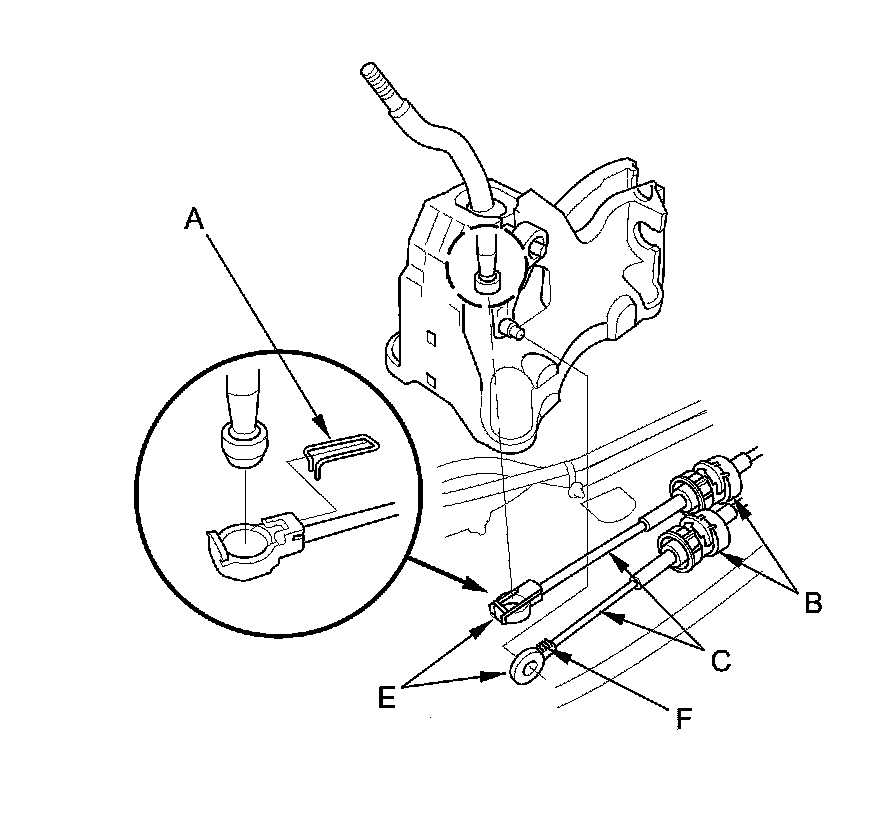 A

B

C

E

F