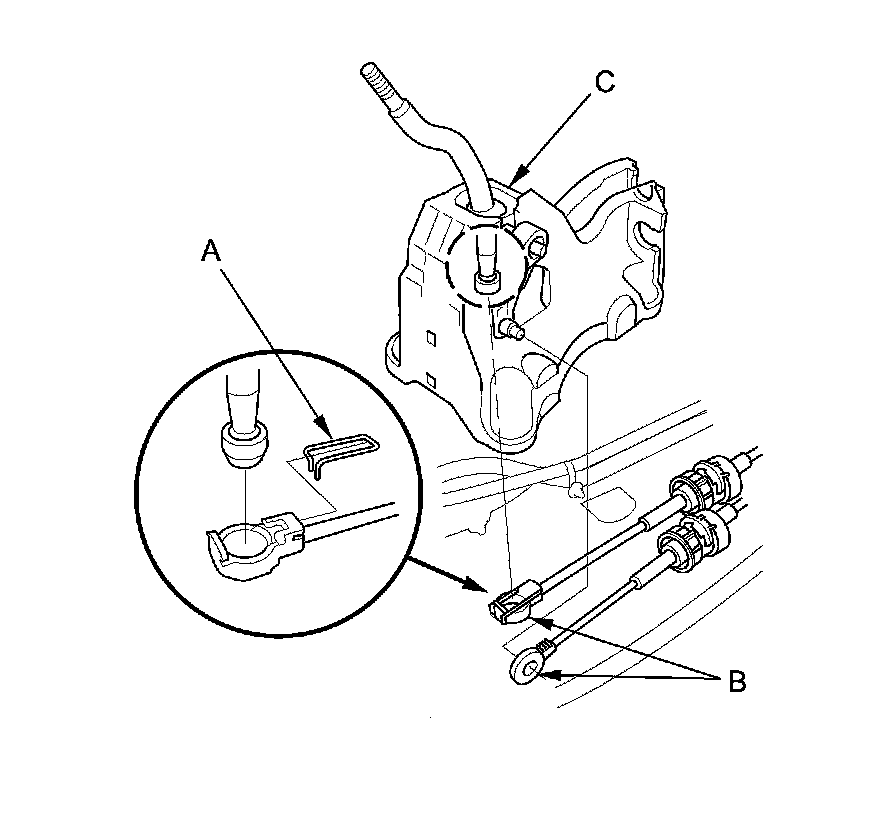 C
A
B