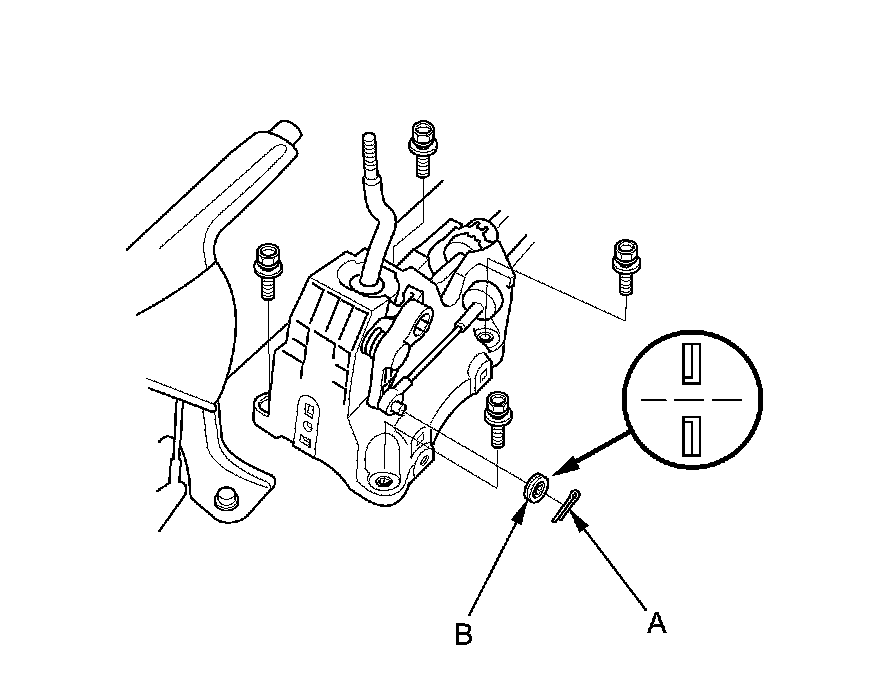 B

A