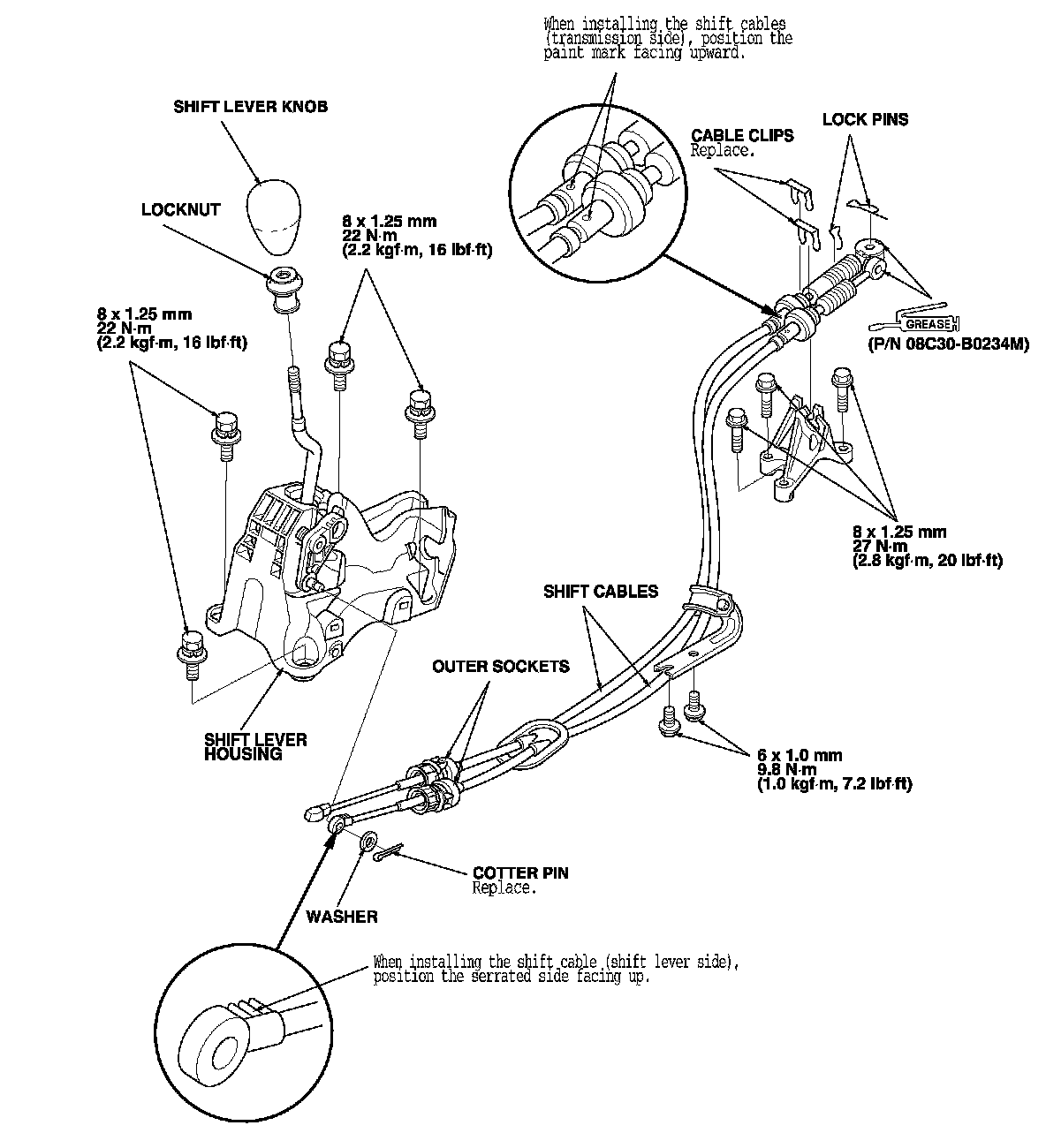 When installing the shift cables (transmission side), position the paint mark facing upward.

SHIFT LEVER KNOB

CABLE CLIPS
Replace.

LOCK PINS

LOCKNUT

8 x 1.25 mm
22 N·m
(2.2 kgf·m, 16 lbf·ft)

8 x 1.25 mm
22 N·m
(2.2 kgf·m, 16 lbf·ft)

GREASE

(P/N 08C30-B0234M)

8 x 1.25 mm
27 N·m
(2.8 kgf·m, 20 lbf·ft)

SHIFT CABLES

OUTER SOCKETS

SHIFT LEVER HOUSING

6 x 1.0 mm
9.8 N·m
(1.0 kgf·m, 7.2 lbf·ft)

COTTER PIN
Replace.

WASHER

When installing the shift cable (shift lever side), position the serrated side facing up.