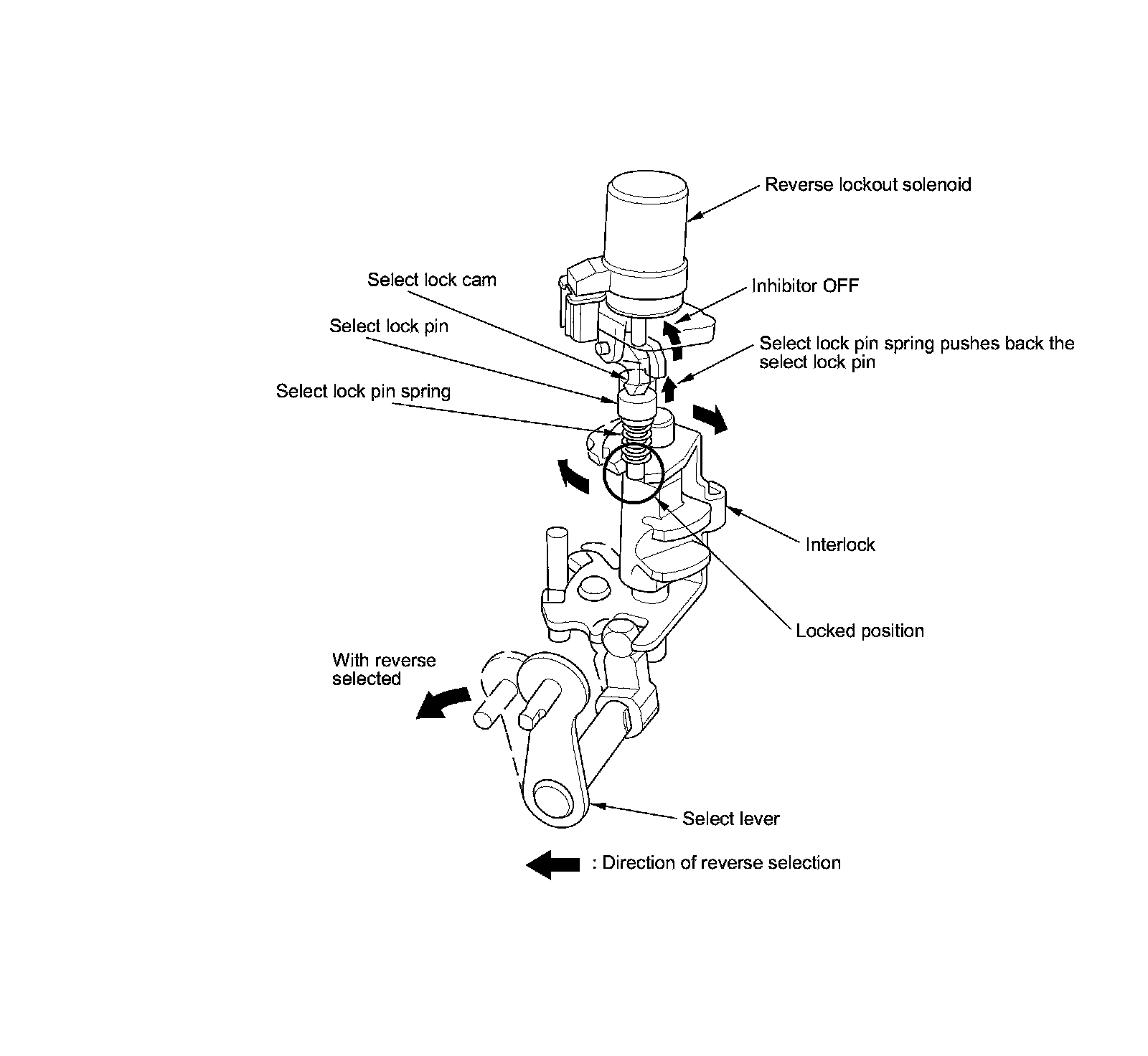 Reverse lockout solenoid

Select lock cam

Inhibitor OFF

Select lock pin

Select lock pin spring pushes back the select lock pin

Select lock pin spring

Interlock

Locked position

With reverse selected

Select lever

: Direction of reverse selection