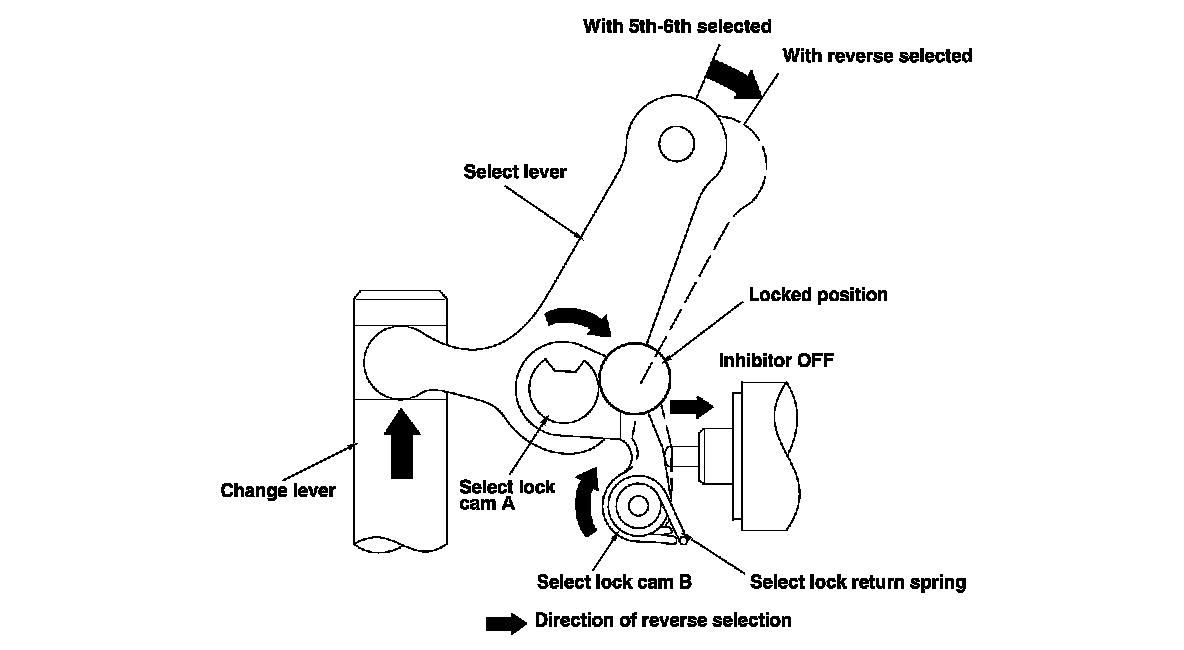 With 5th-6th selected
With reverse selected
Select lever
Locked position
Inhibitor OFF
Change lever
Select lock cam A
Select lock cam B
Select lock return spring
Direction of reverse selection