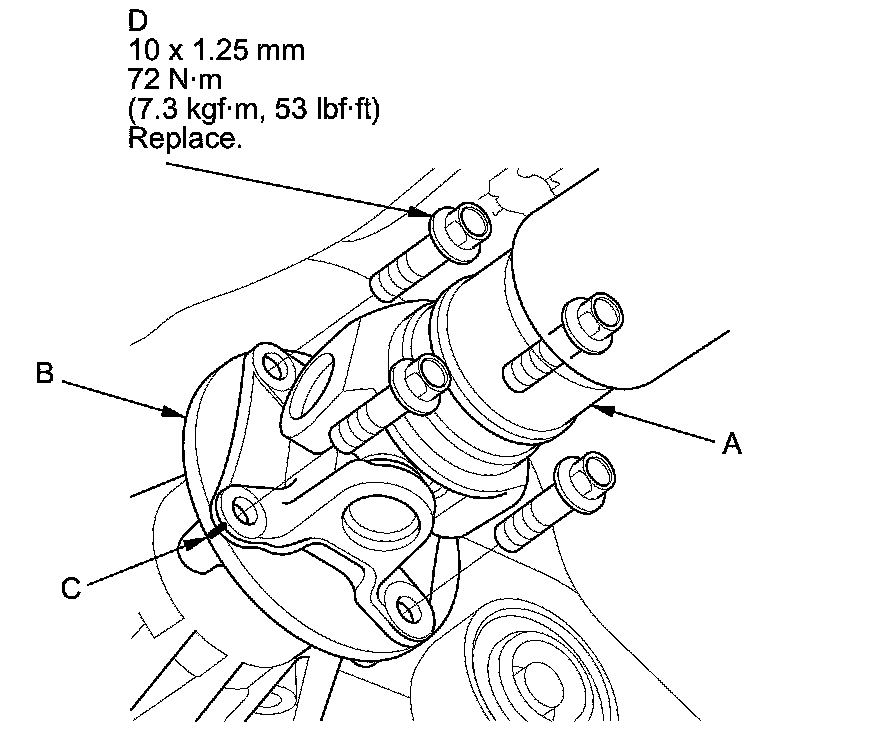 D
10 x 1.25 mm
72 N·m
(7.3 kgf·m, 53 lbf·ft)
Replace.

B

A

C