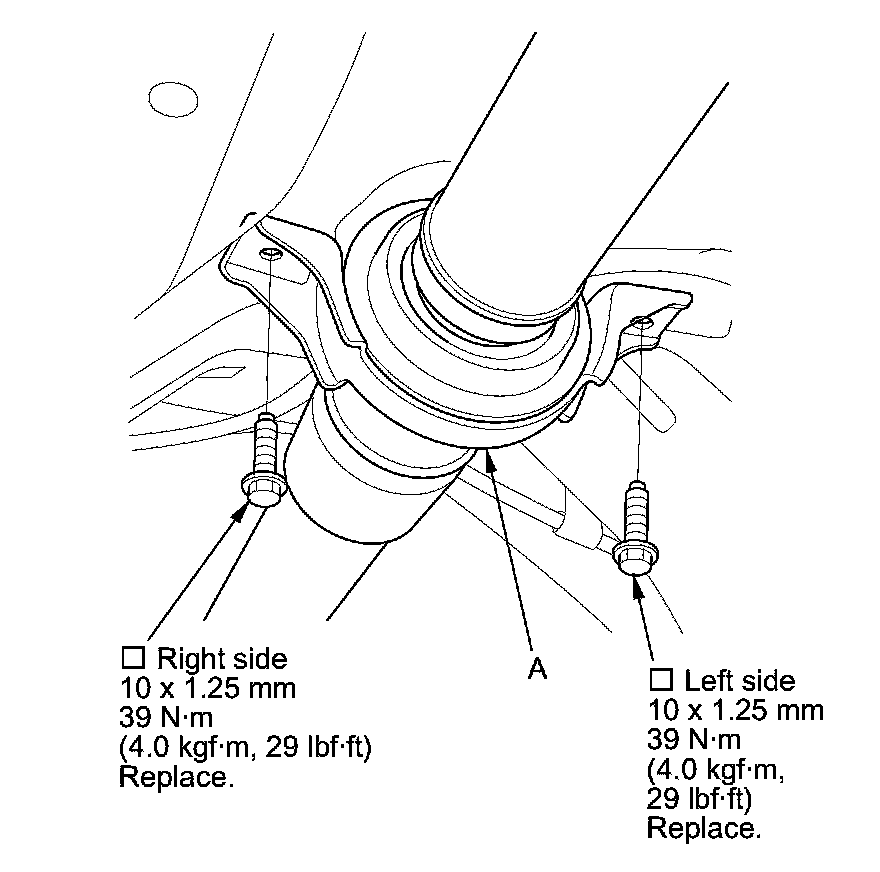 ☐ Right side
10 x 1.25 mm
39 N·m
(4.0 kgf·m, 29 lbf·ft)
Replace.

A

☐ Left side
10 x 1.25 mm
39 N·m
(4.0 kgf·m,
29 lbf·ft)
Replace.