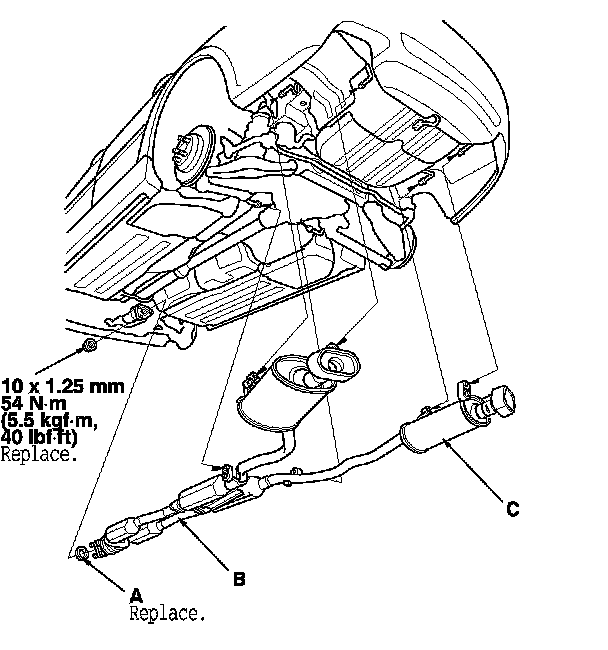 10 x 1.25 mm
54 N·m
(5.5 kgf·m,
40 lbf·ft)
Replace.

C

B

A
Replace.