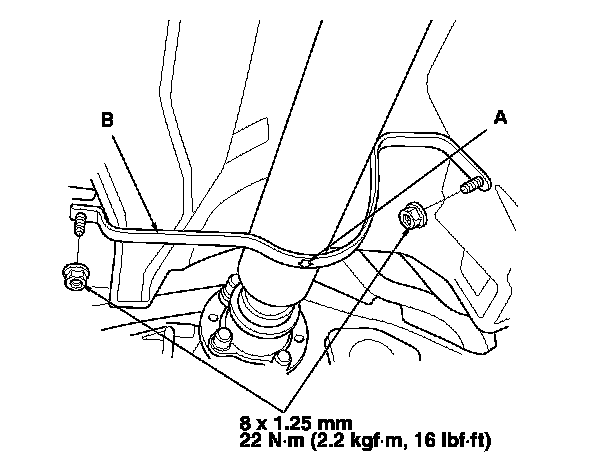 B

A

8 x 1.25 mm
22 N·m (2.2 kgf·m, 16 lbf·ft)