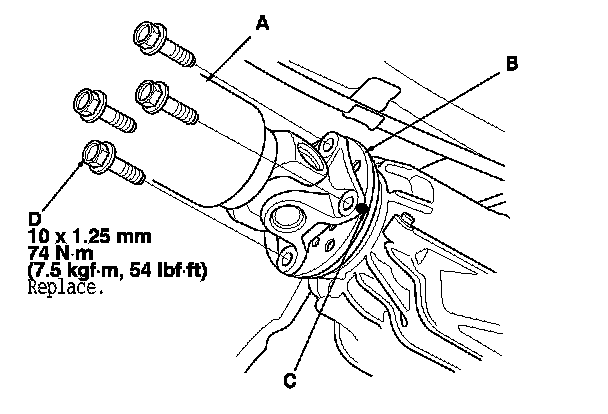 A

B

D
10 x 1.25 mm
74 N·m
(7.5 kgf·m, 54 lbf·ft)
Replace.

C