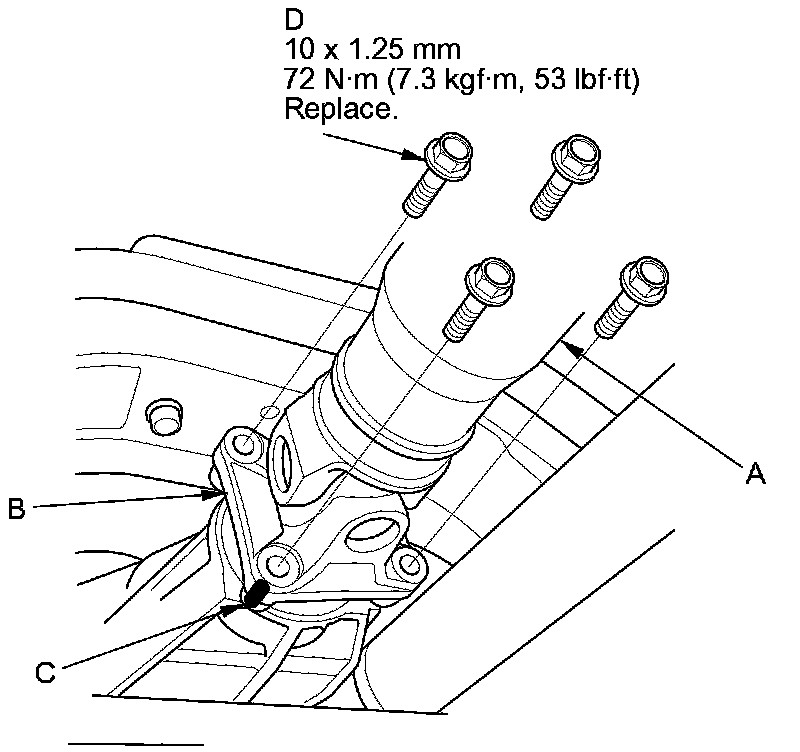 D
10 x 1.25 mm
72 N·m (7.3 kgf·m, 53 lbf·ft)
Replace.

A

B

C