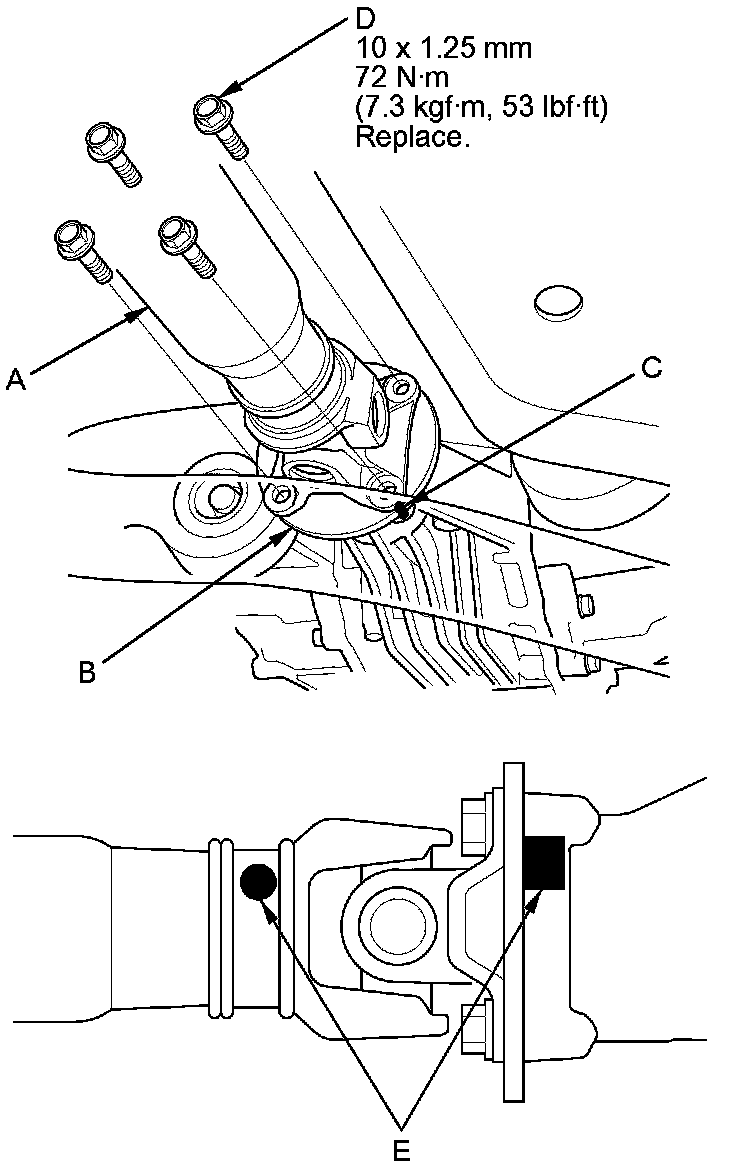 D
10 x 1.25 mm
72 N·m
(7.3 kgf·m, 53 lbf·ft)
Replace.

A

C

B

E