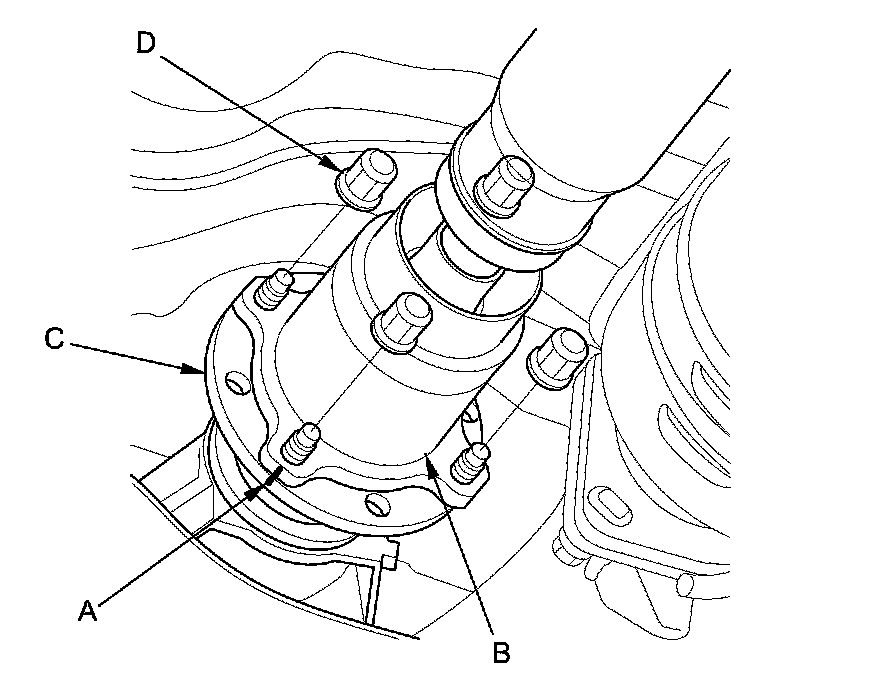 D

C

A

B