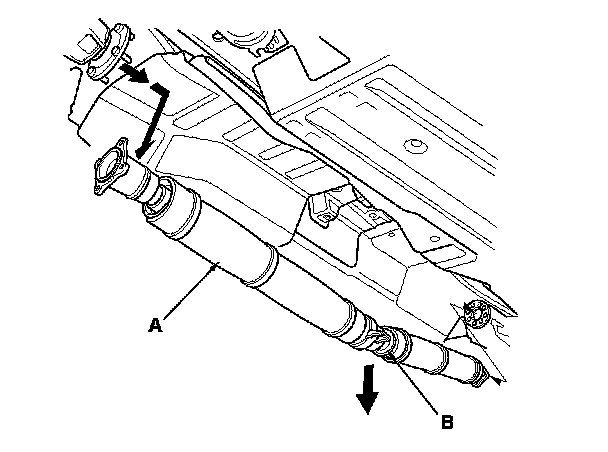 A

B