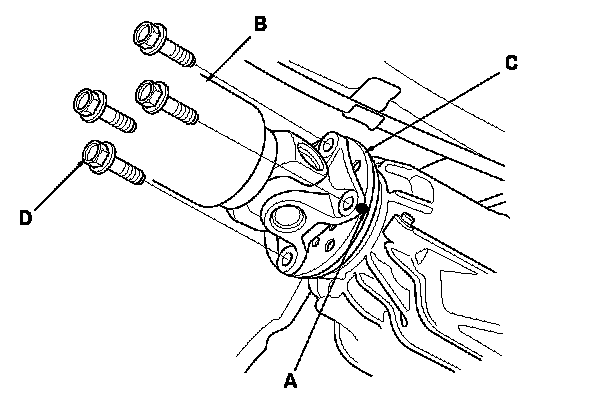 B
C
D
A