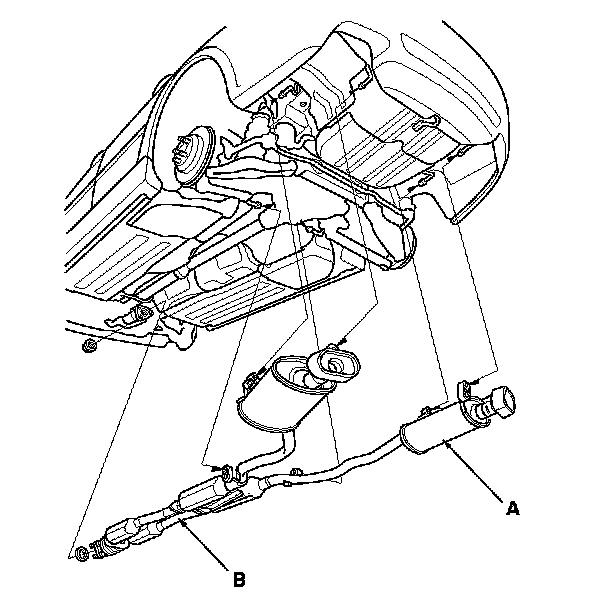 A

B