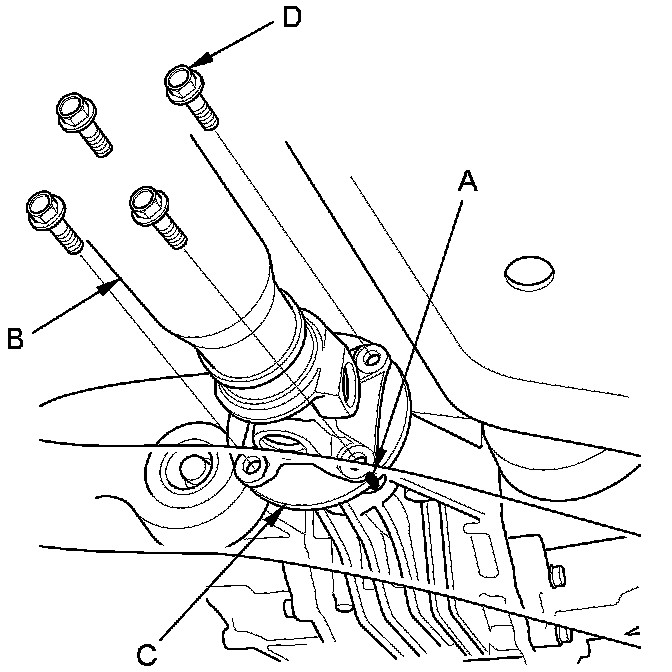 D
A
B
C