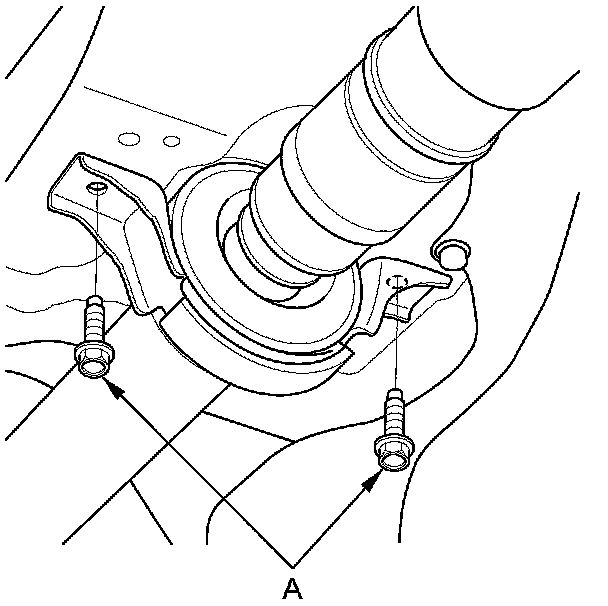 A