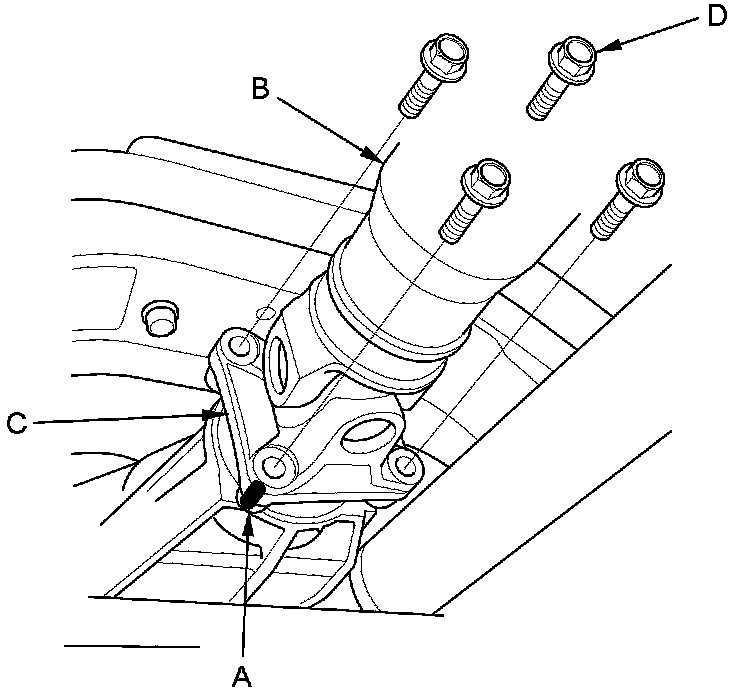 D
B
C
A