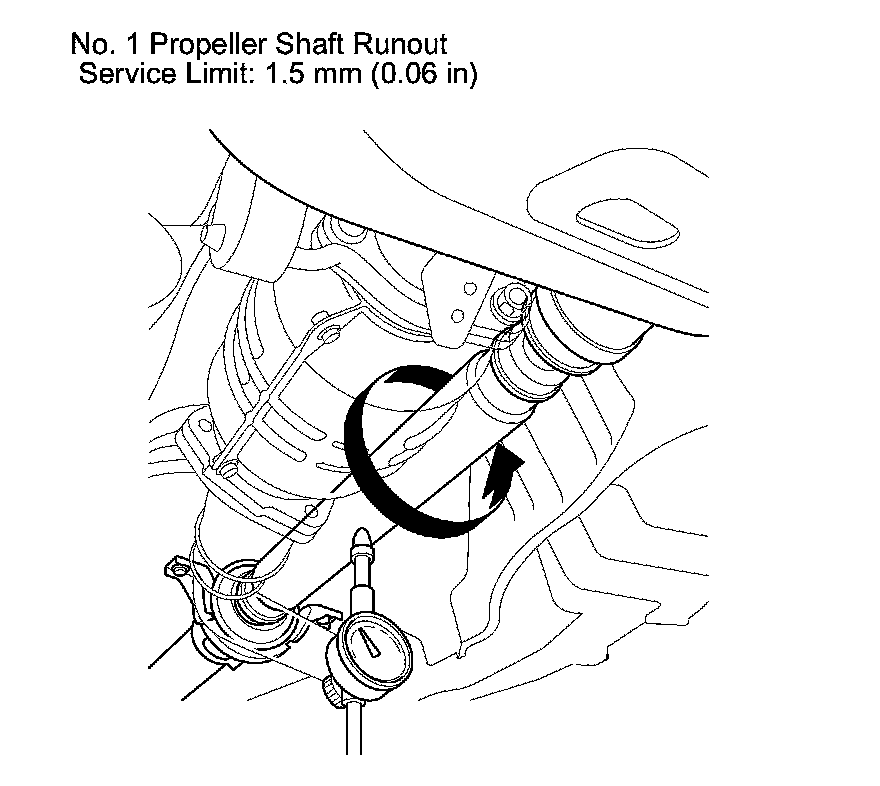 No. 1 Propeller Shaft Runout
Service Limit: 1.5 mm (0.06 in)