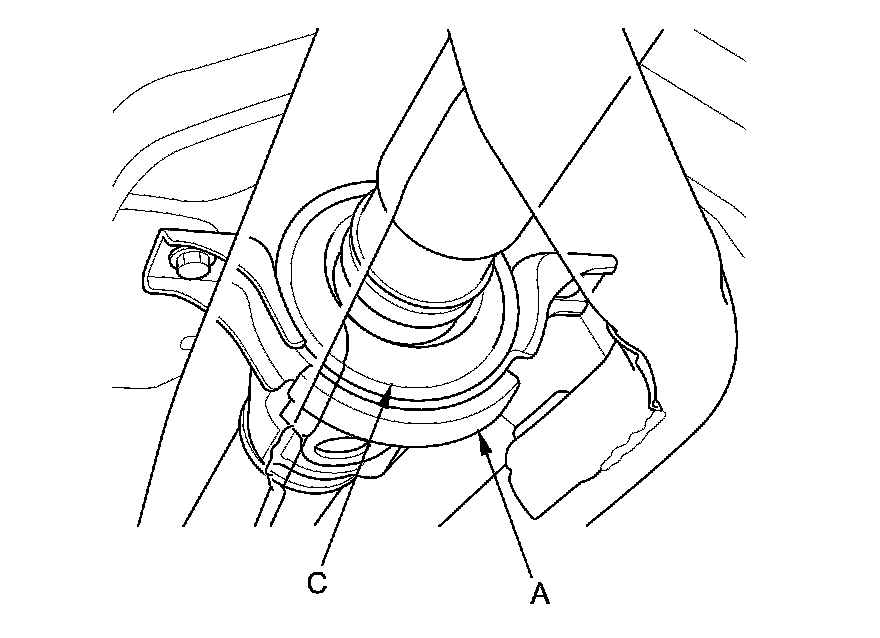 C

A