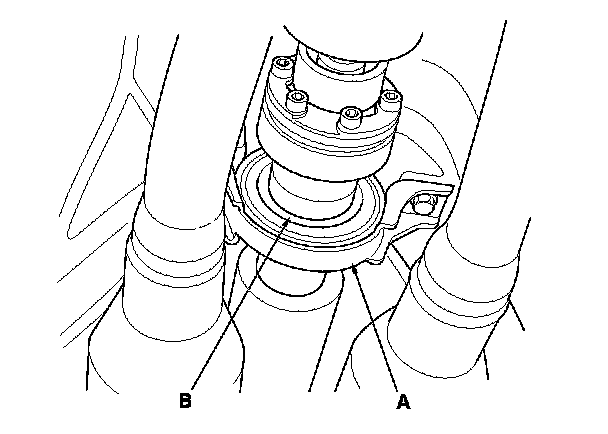 B

A