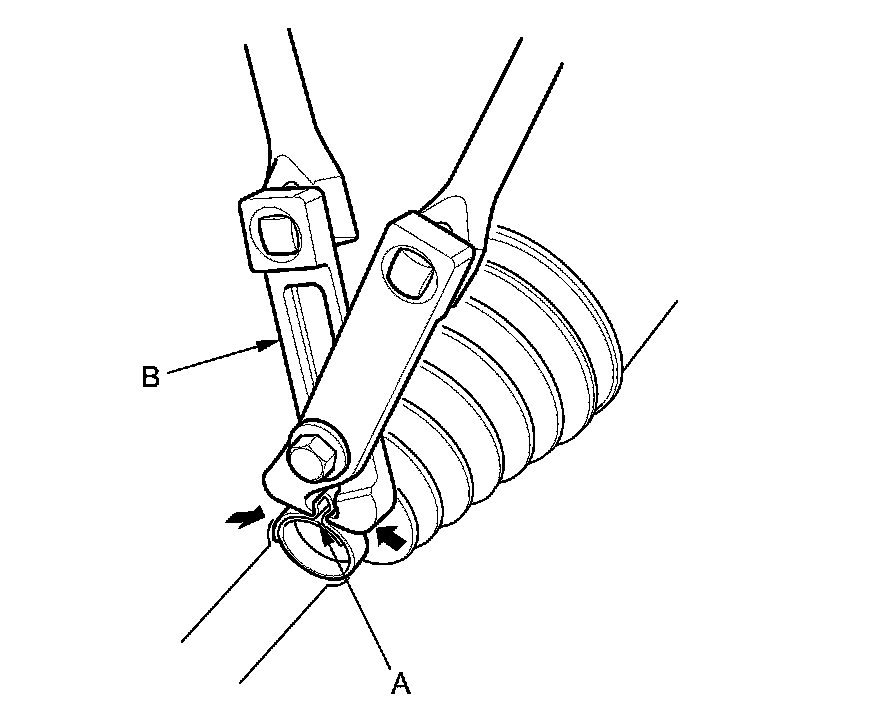 B

A