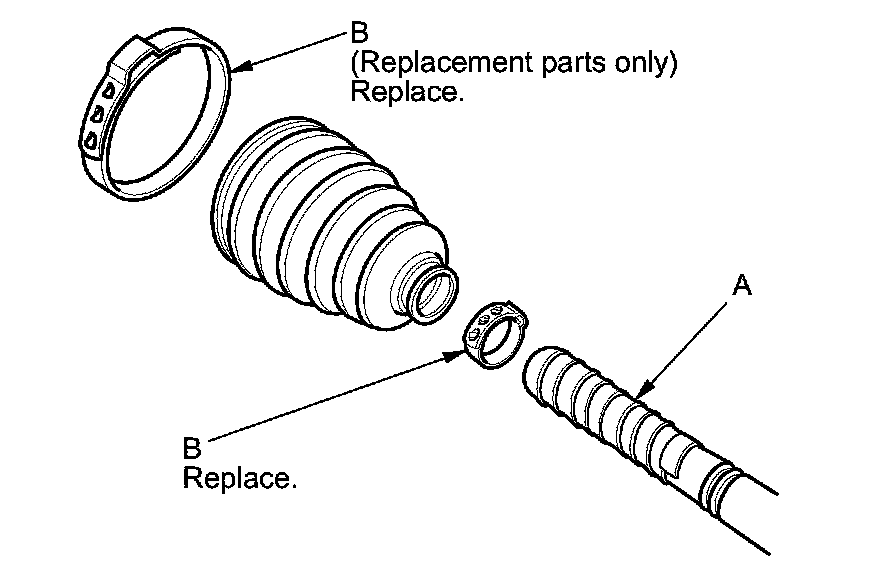 B
(Replacement parts only)
Replace.

A

B
Replace.