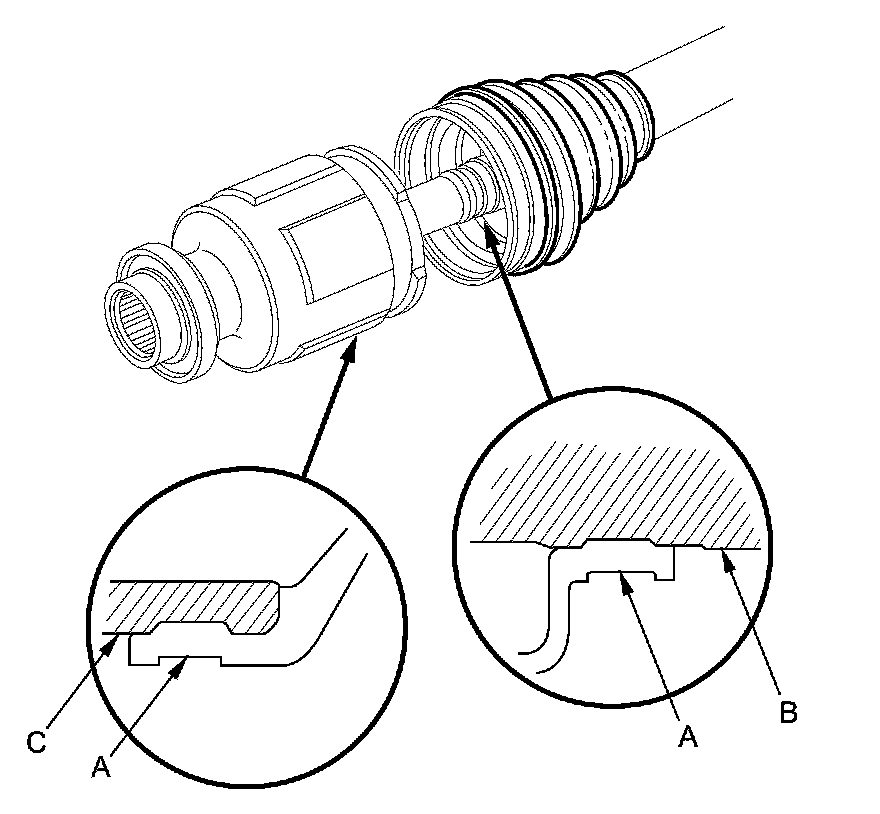 C
A
A
B