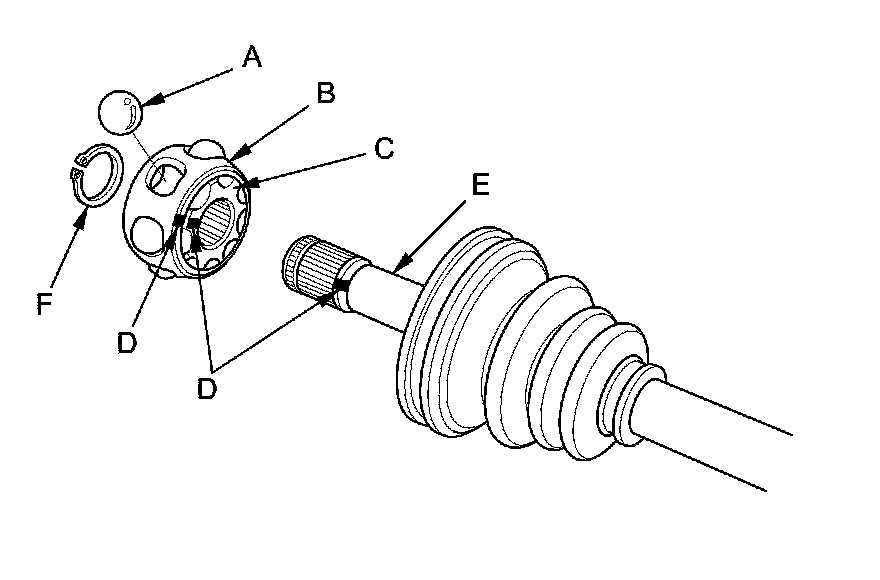 A
B
C
E
F
D
D