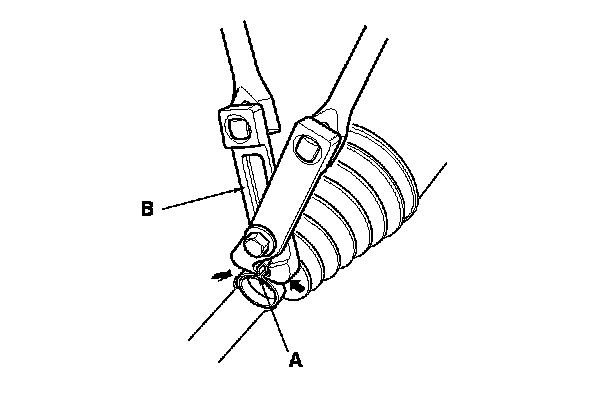 B

A