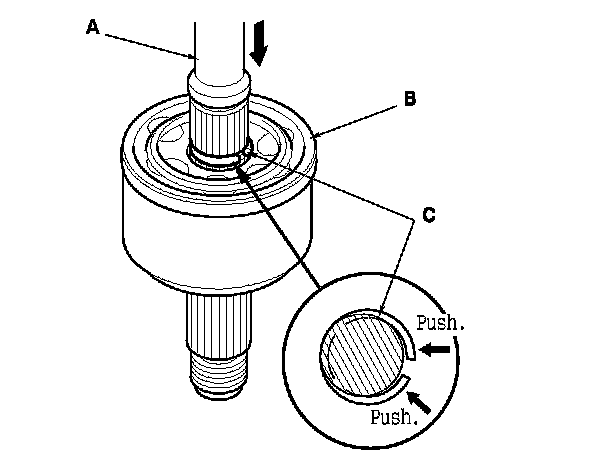 A
B
C
Push.
Push.