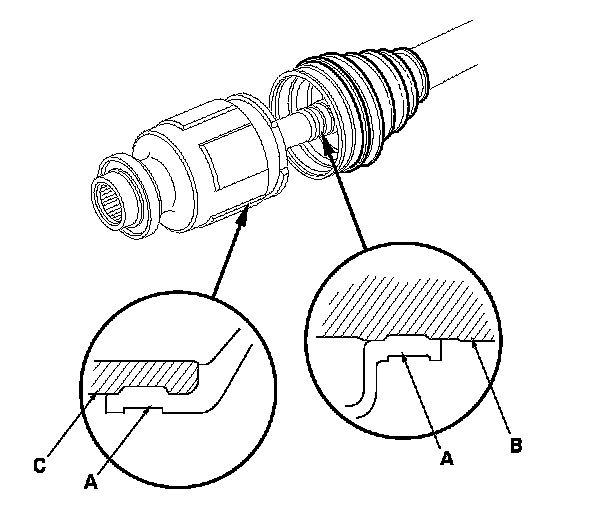 C
A
A
B