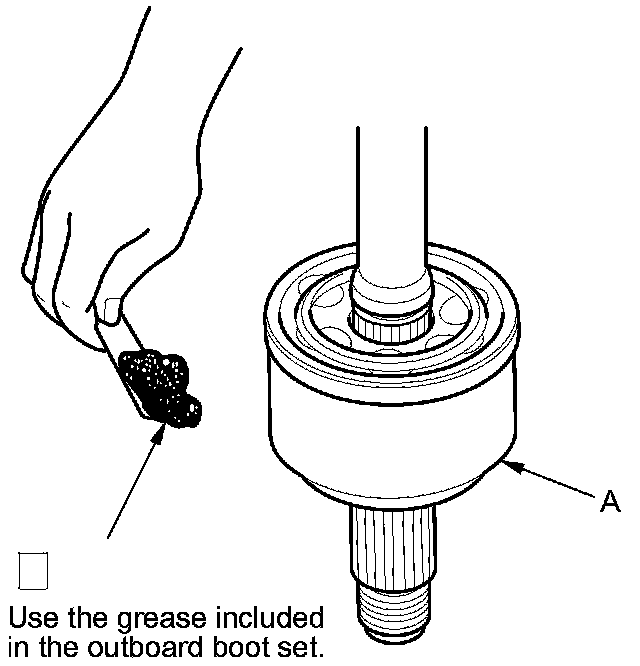 A

Use the grease included in the outboard boot set.