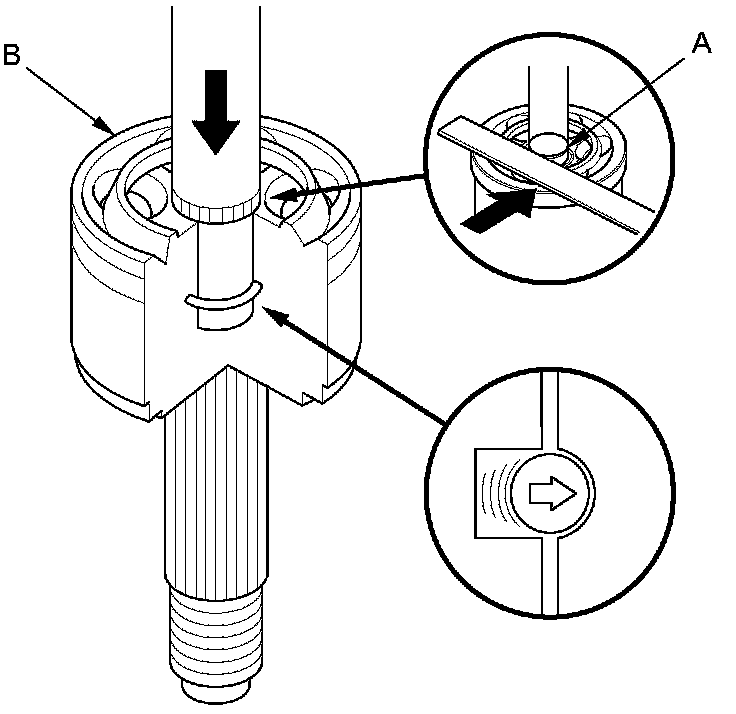 B

A