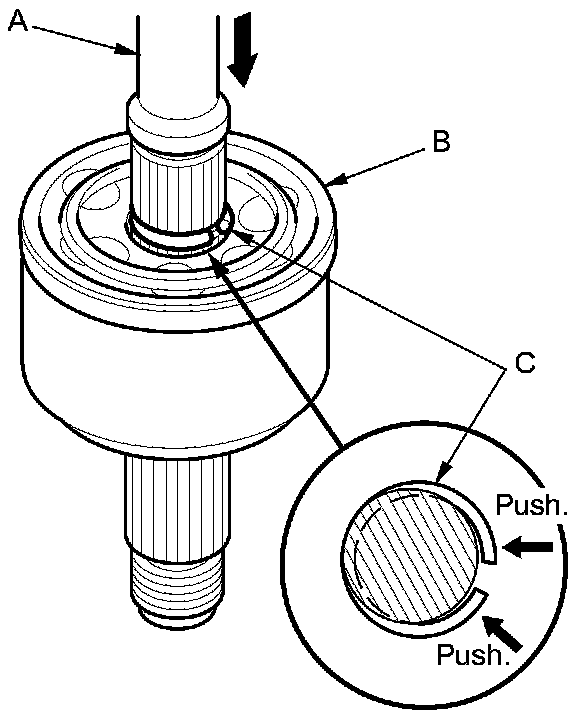 A
B
C
Push.
Push.