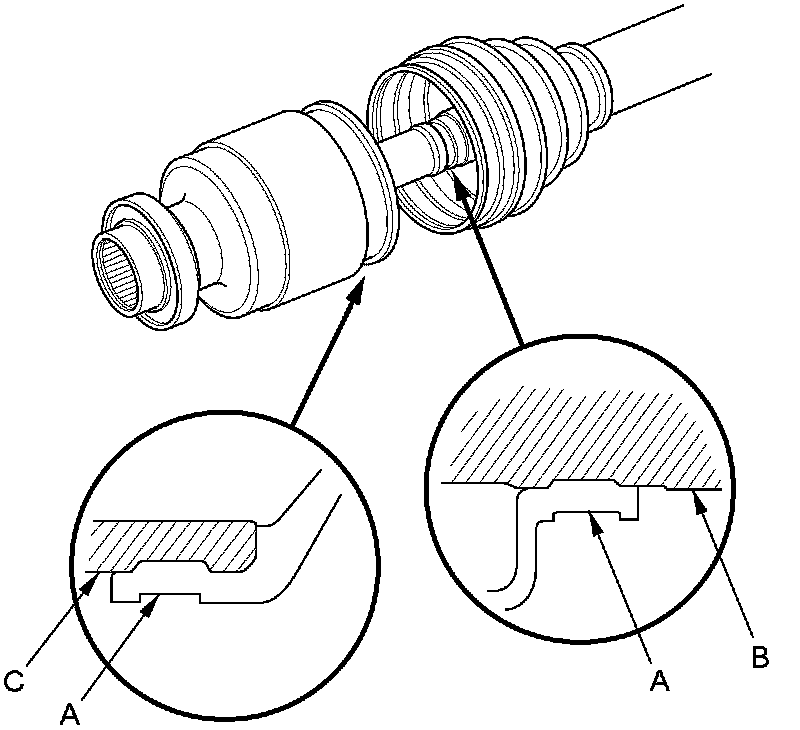 C
A
A
B