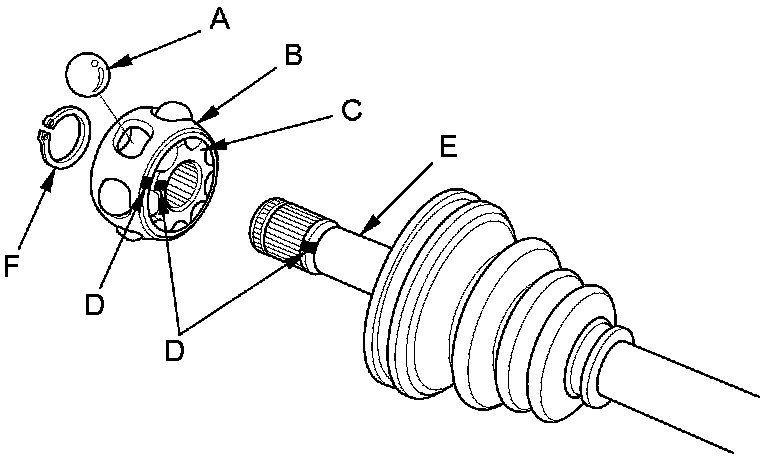 A
B
C
E
F
D
D