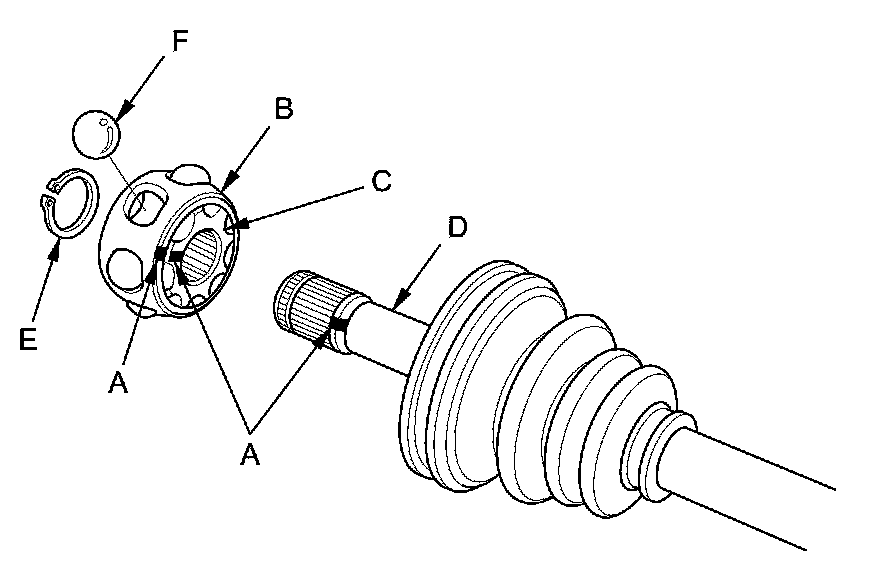 F
B
C
D
E
A
A