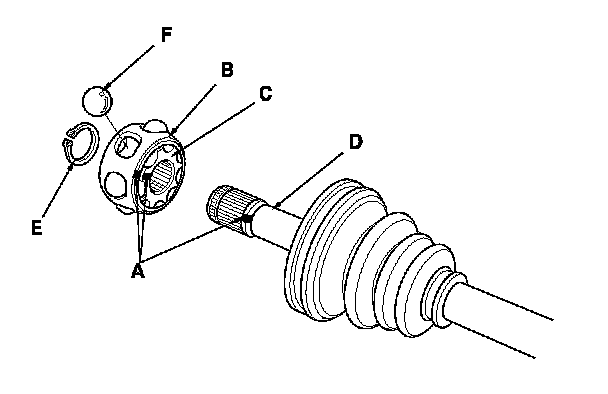 F
B
C
D
E
A