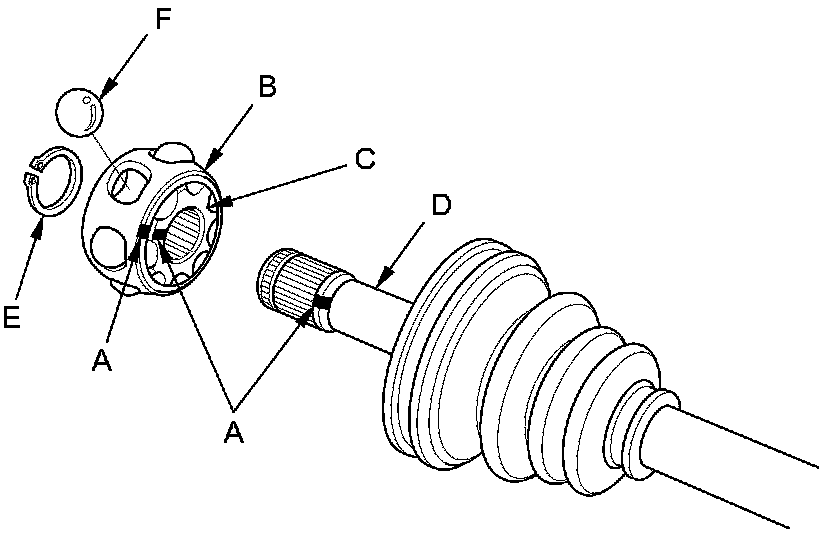 F
B
C
D
E
A
A