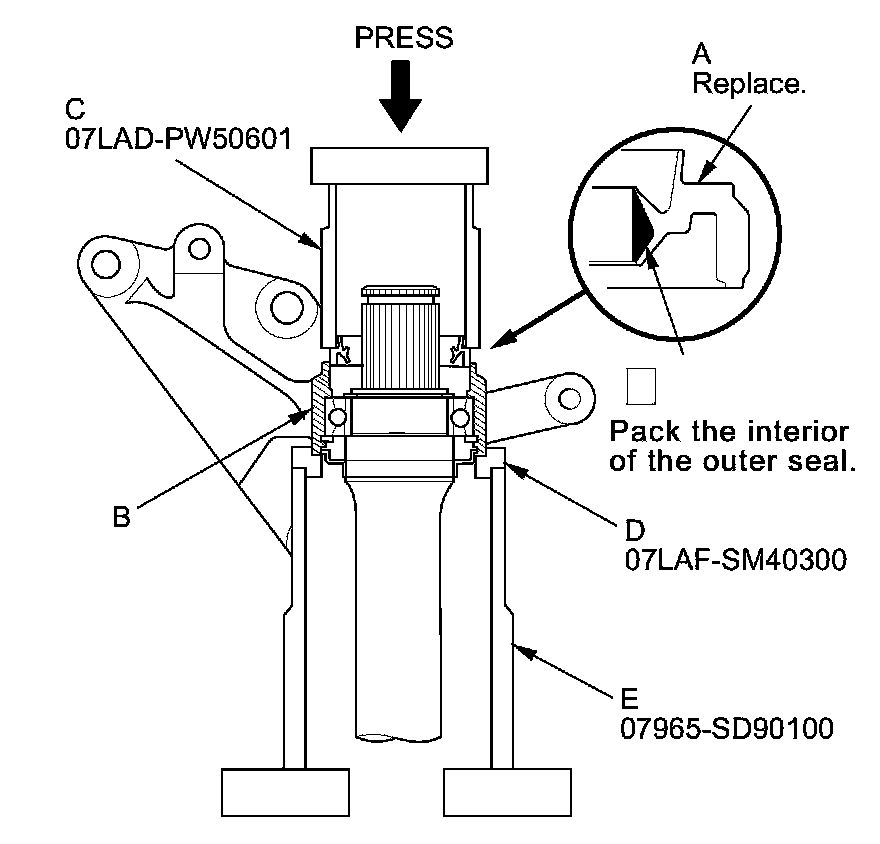 PRESS

A
Replace.

C
07LAD-PW50601

Pack the interior of the outer seal.

B

D
07LAF-SM40300

E
07965-SD90100