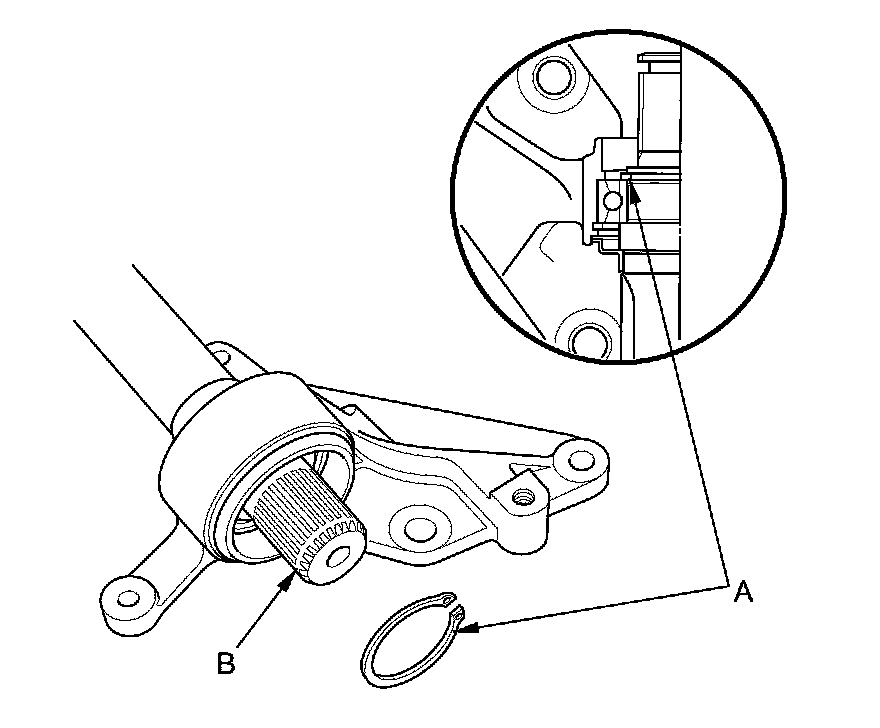 A

B