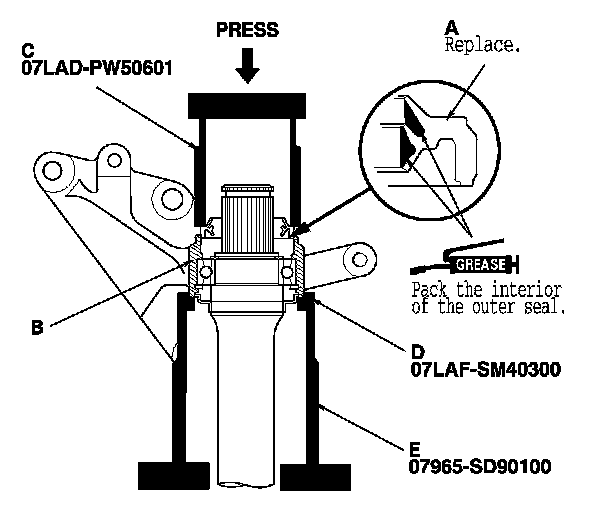 PRESS

C
07LAD-PW50601

A
Replace.

GREASE

Pack the interior of the outer seal.

B

D
07LAF-SM40300

E
07965-SD90100