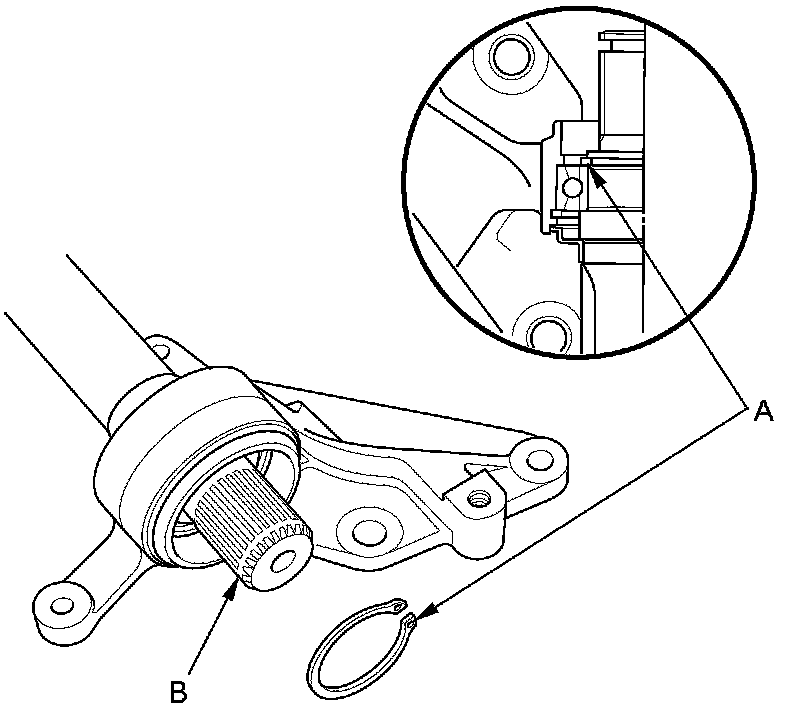 A

B