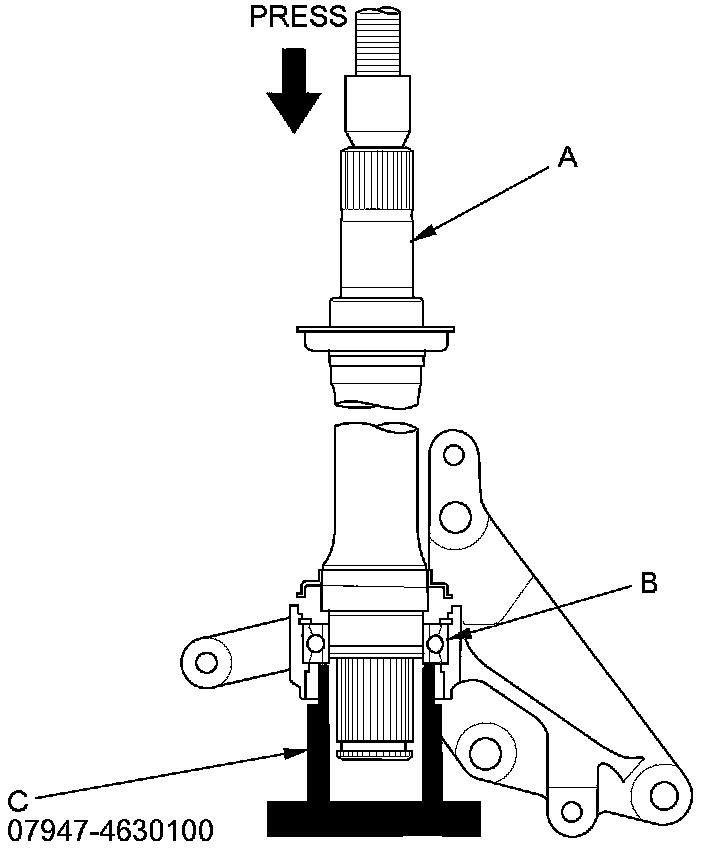 PRESS

A

B

C
07947-4630100