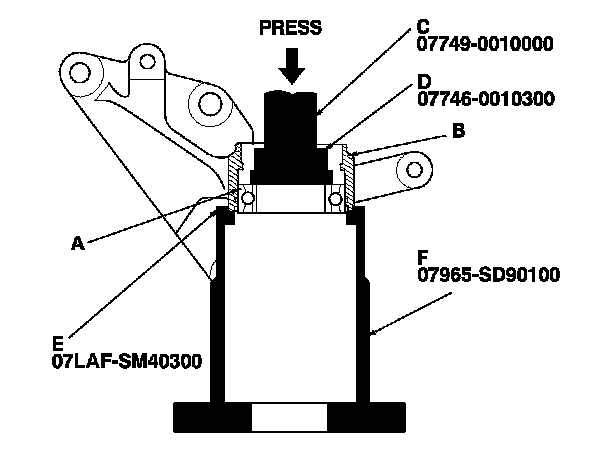 PRESS

C
07749-0010000

D
07746-0010300

B

A

F
07965-SD90100

E
07LAF-SM40300