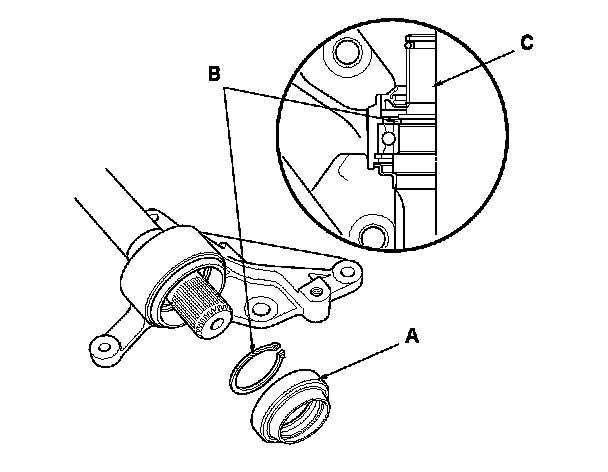 B

C

A