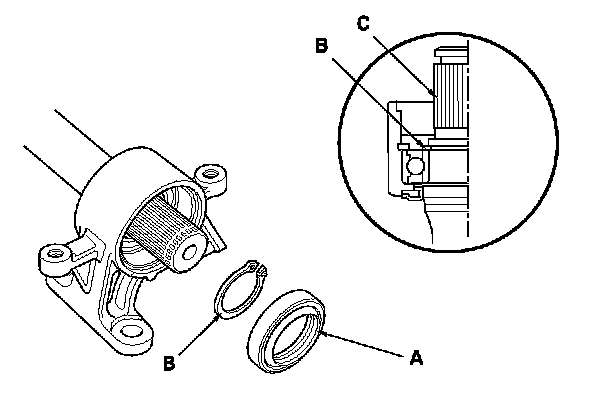 C
B
B
A