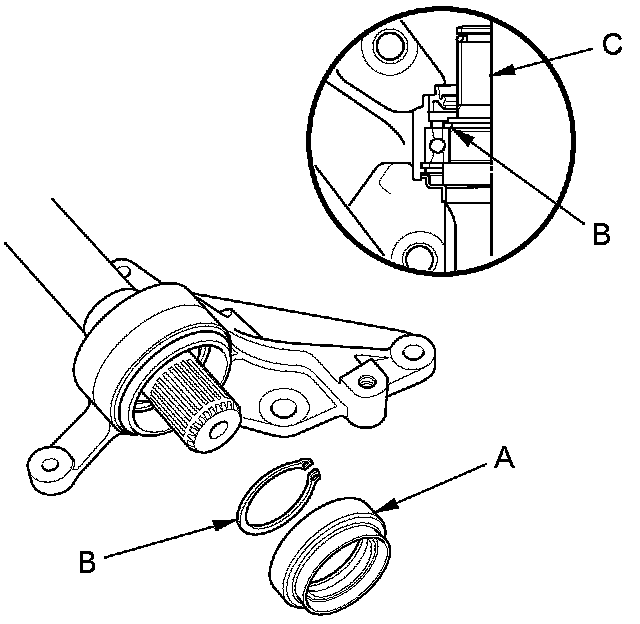 C

B

A

B