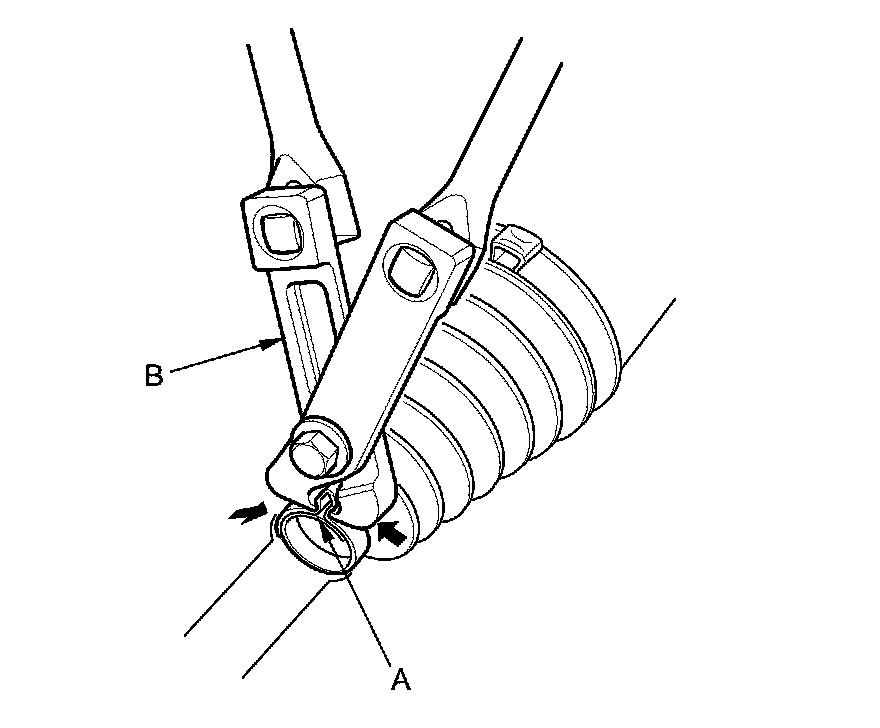 B

A