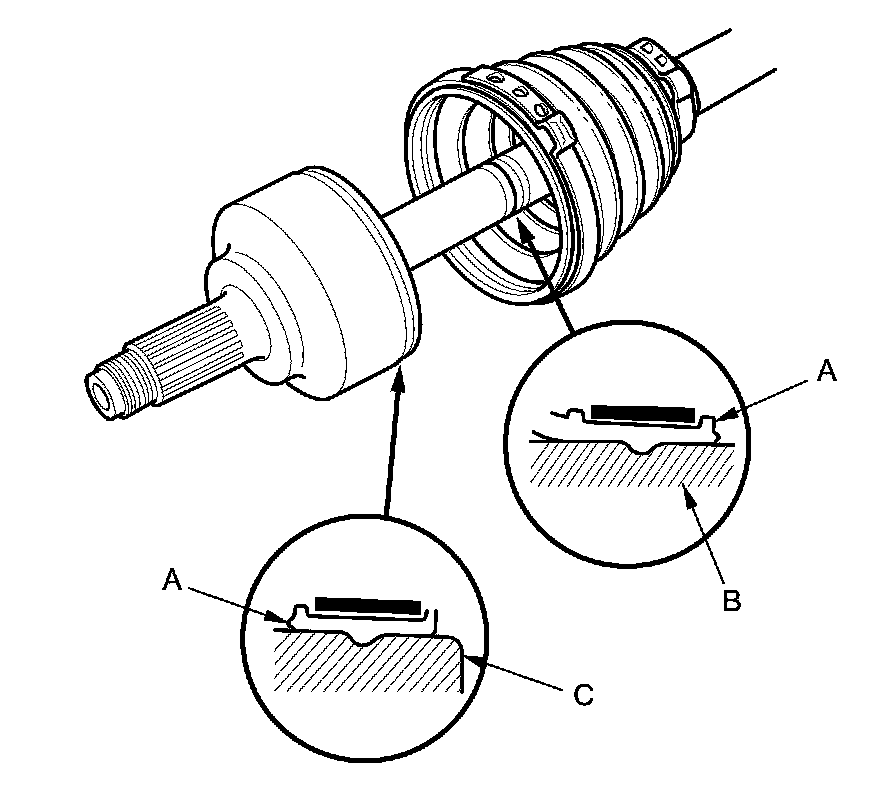 A

B

A

C