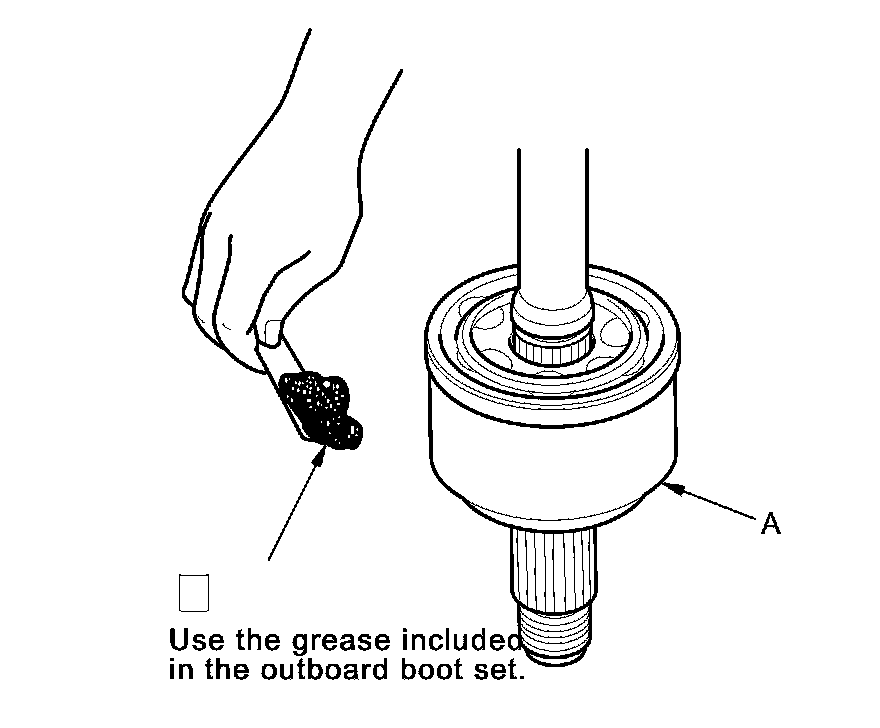 A

Use the grease included in the outboard boot set.